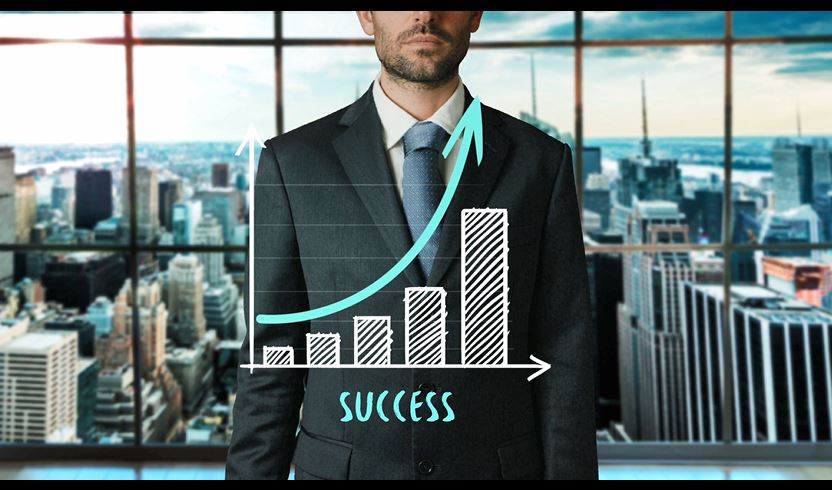 SUCCESS